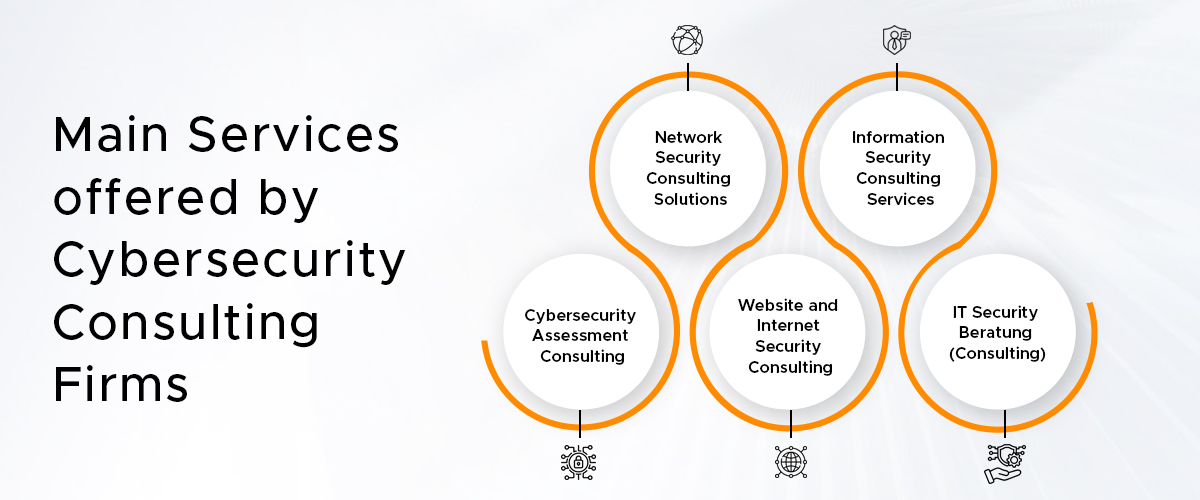 Main Services offered by Cybersecurity Consulting Firms

Network Security Consulting Solutions

Information Security Consulting Services

Cybersecurity Assessment Consulting

Website and Internet Security Consulting

IT Security Beratung (Consulting)