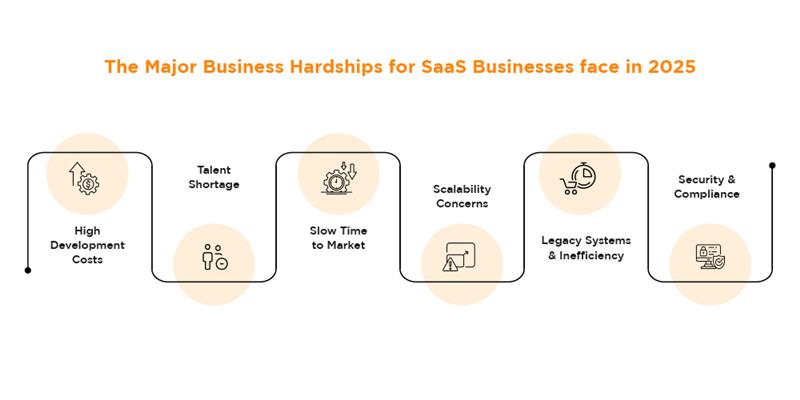 The Major Business Hardships for SaaS Businesses face in 2025

High Development Costs

Talent Shortage

Slow Time to Market

Scalability Concerns

Legacy Systems & Inefficiency

Security & Compliance